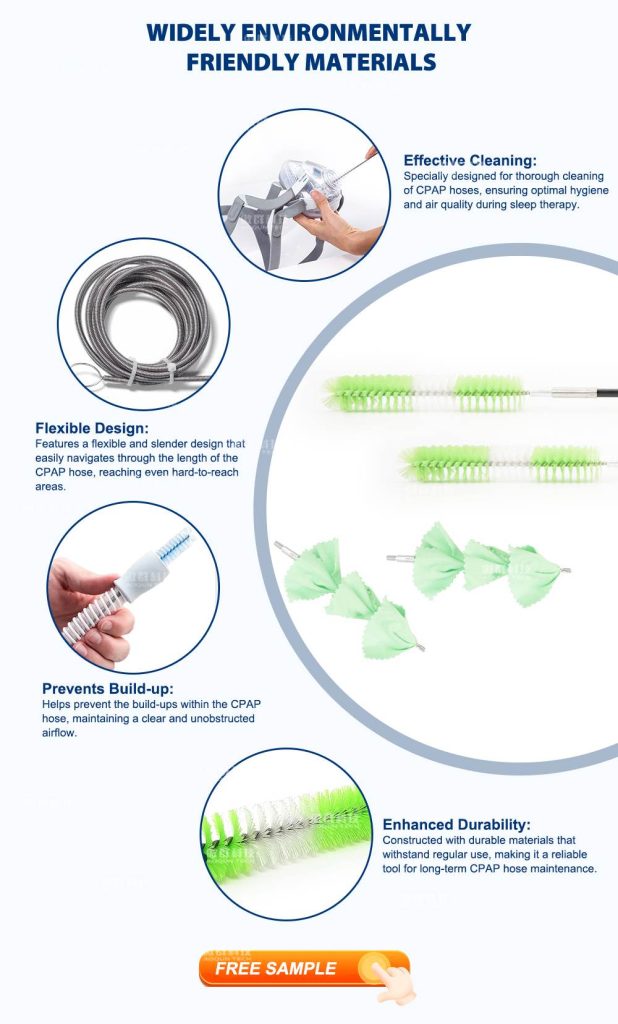 WIDELY ENVIRONMENTALLY FRIENDLY MATERIALS

Effective Cleaning:
Specially designed for thorough cleaning of CPAP hoses, ensuring optimal hygiene and air quality during sleep therapy.

Flexible Design:
Features a flexible and slender design that easily navigates through the length of the CPAP hose, reaching even hard-to-reach areas.

Prevents Build-up:
Helps prevent the build-ups within the CPAP hose, maintaining a clear and unobstructed airflow.

Enhanced Durability:
Constructed with durable materials that withstand regular use, making it a reliable tool for long-term CPAP hose maintenance.

FREE SAMPLE